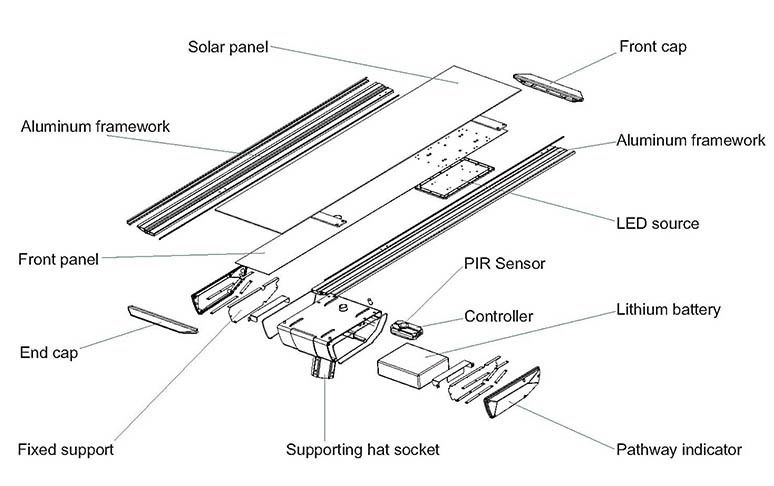 Solar panel

Front cap

Aluminum framework

Aluminum framework

LED source

Front panel

PIR Sensor

Controller

Lithium battery

End cap

Fixed support

Supporting hat socket

Pathway indicator